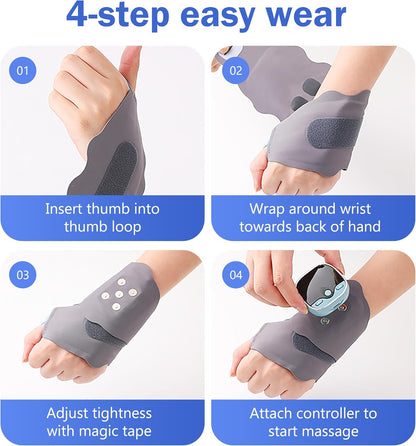 4-step easy wear

01

Insert thumb into thumb loop

02

Wrap around wrist towards back of hand

03

Adjust tightness with magic tape

04

Attach controller to start massage